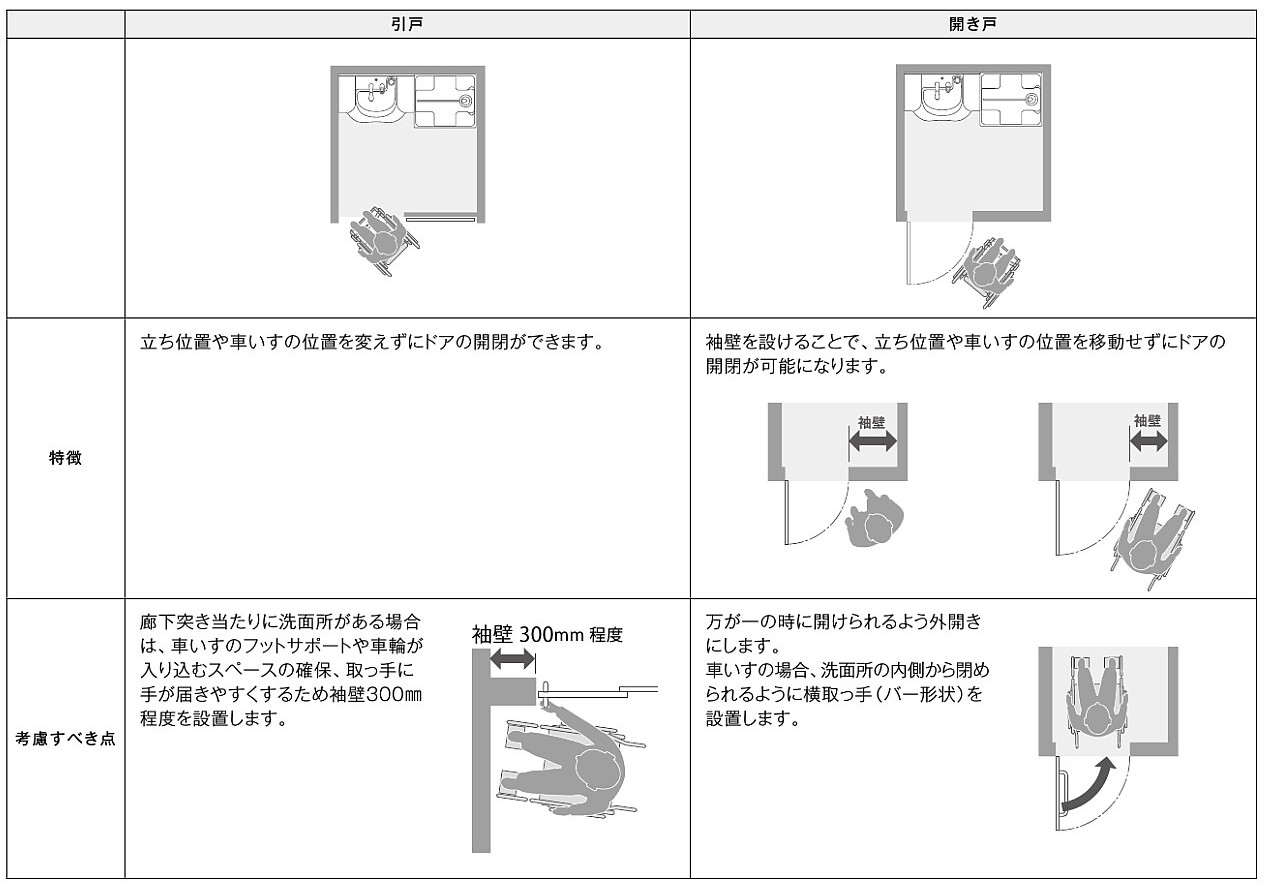 | | 引戸 | 開き戸 |
|---|---|---|
| | | |
| 特徴 | 立ち位置や車いすの位置を変えずにドアの開閉ができます。 | 袖壁を設けることで、立ち位置や車いすの位置を移動せずにドアの開閉が可能になります。 袖壁 袖壁 |
| 考慮すべき点 | 廊下突き当たりに洗面所がある場合は、車いすのフットサポートや車輪が入り込むスペースの確保、取っ手に手が届きやすくするため袖壁300㎜程度を設置します。 袖壁 300mm 程度 | 万が一の時に開けられるよう外開きにします。 車いすの場合、洗面所の内側から閉められるように横取っ手（バー形状）を設置します。 |