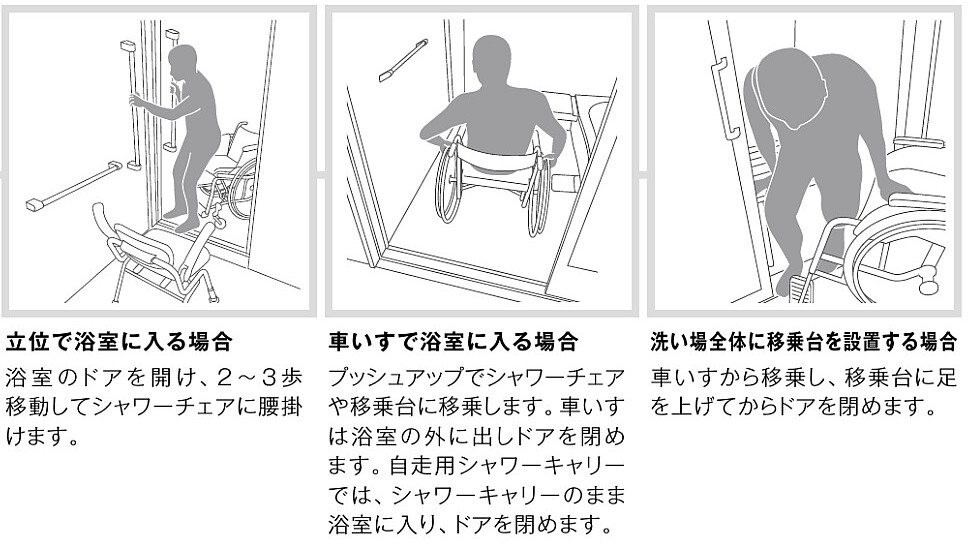 立位で浴室に入る場合

浴室のドアを開け、2～3歩移動してシャワーチェアに腰掛けます。

車いすで浴室に入る場合

プッシュアップでシャワーチェアや移乗台に移乗します。車いすは浴室の外に出しドアを閉めます。自走用シャワーキャリーでは、シャワーキャリーのまま浴室に入り、ドアを閉めます。

洗い場全体に移乗台を設置する場合

車いすから移乗し、移乗台に足を上げてからドアを閉めます。